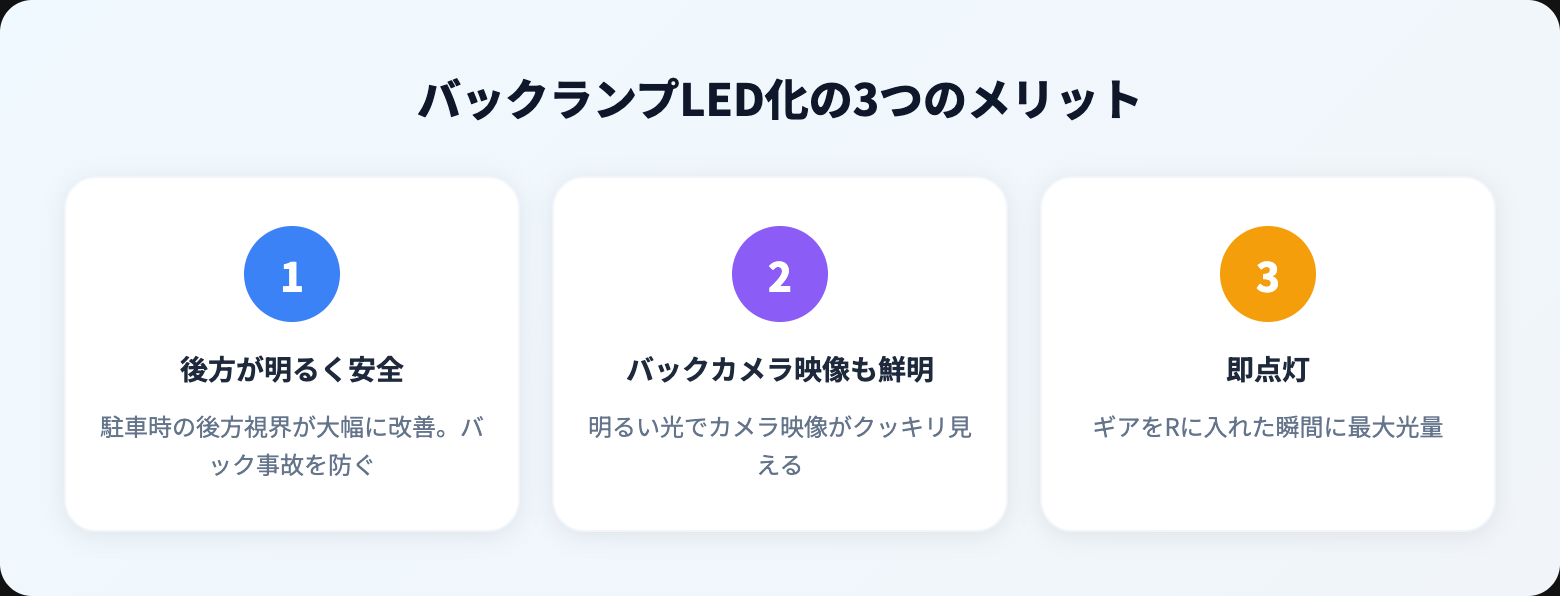 バックランプLED化の3つのメリット

1

後方が明るく安全

駐車時の後方視界が大幅に改善。バック事故を防ぐ

2

バックカメラ映像も鮮明

明るい光でカメラ映像がクッキリ見える

3

即点灯

ギアをRに入れた瞬間に最大光量