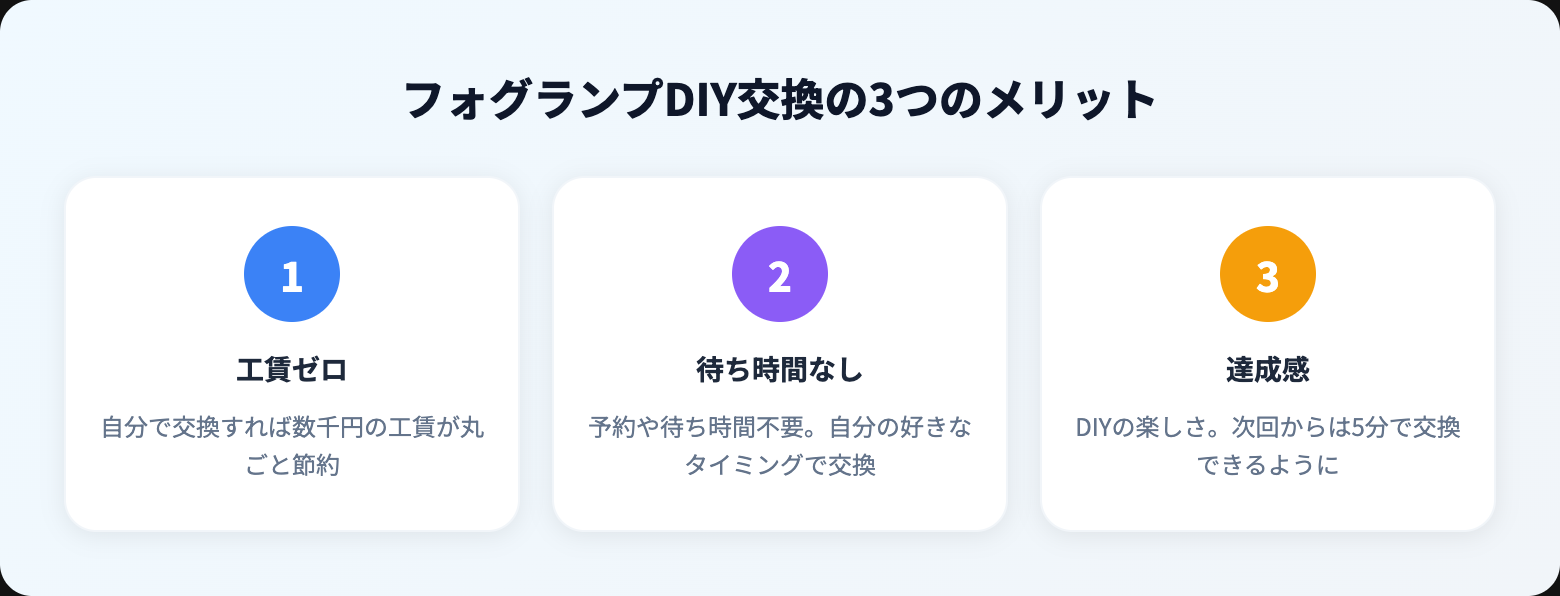 フォグランプDIY交換の3つのメリット

1

工賃ゼロ

自分で交換すれば数千円の工賃が丸ごと節約

2

待ち時間なし

予約や待ち時間不要。自分の好きなタイミングで交換

3

達成感

DIYの楽しさ。次回からは5分で交換できるように